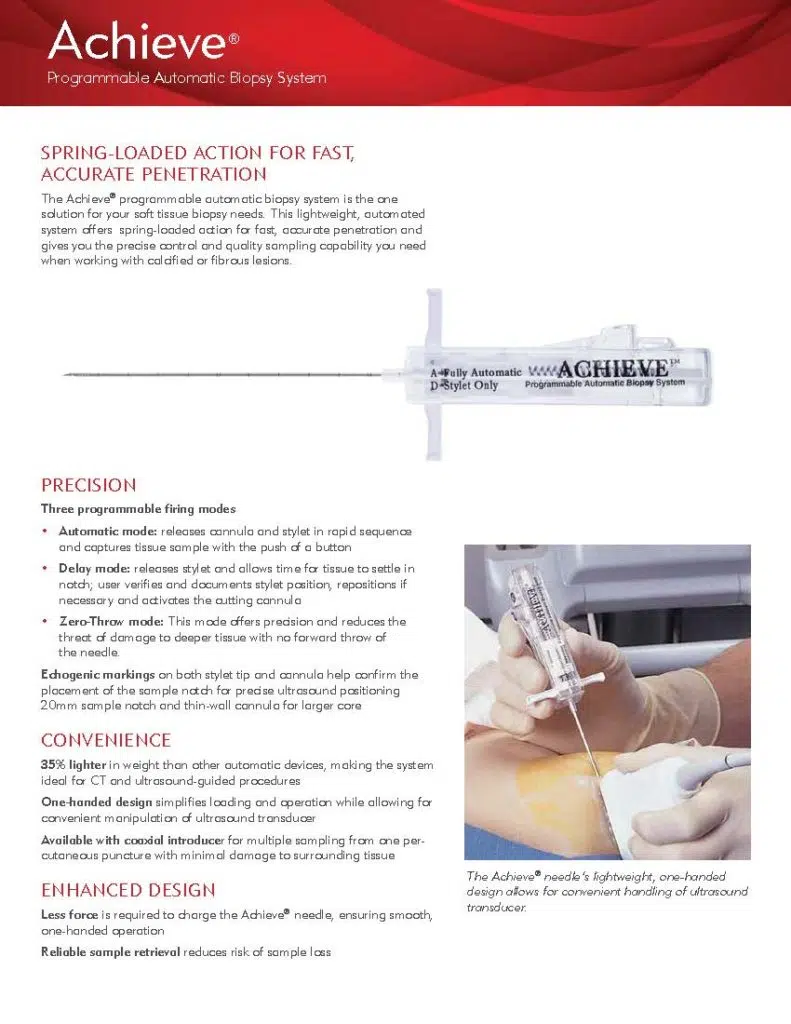 Achieve®
Programmable Automatic Biopsy System

SPRING-LOADED ACTION FOR FAST, ACCURATE PENETRATION

The Achieve® programmable automatic biopsy system is the one solution for your soft tissue biopsy needs. This lightweight, automated system offers spring-loaded action for fast, accurate penetration and gives you the precise control and quality sampling capability you need when working with calcified or fibrous lesions.

A-Fully Automatic
D-Stylet Only
ACHIEVE™
Programmable Automatic Biopsy System

PRECISION

Three programmable firing modes

• Automatic mode: releases cannula and stylet in rapid sequence and captures tissue sample with the push of a button
• Delay mode: releases stylet and allows time for tissue to settle in notch; user verifies and documents stylet position, repositions if necessary and activates the cutting cannula
• Zero-Throw mode: This mode offers precision and reduces the threat of damage to deeper tissue with no forward throw of the needle.

Echogenic markings on both stylet tip and cannula help confirm the placement of the sample notch for precise ultrasound positioning 20mm sample notch and thin-wall cannula for larger core

CONVENIENCE

35% lighter in weight than other automatic devices, making the system ideal for CT and ultrasound-guided procedures

One-handed design simplifies loading and operation while allowing for convenient manipulation of ultrasound transducer

Available with coaxial introducer for multiple sampling from one percutaneous puncture with minimal damage to surrounding tissue

ENHANCED DESIGN

Less force is required to charge the Achieve® needle, ensuring smooth, one-handed operation

Reliable sample retrieval reduces risk of sample loss

The Achieve® needle's lightweight, one-handed design allows for convenient handling of ultrasound transducer.