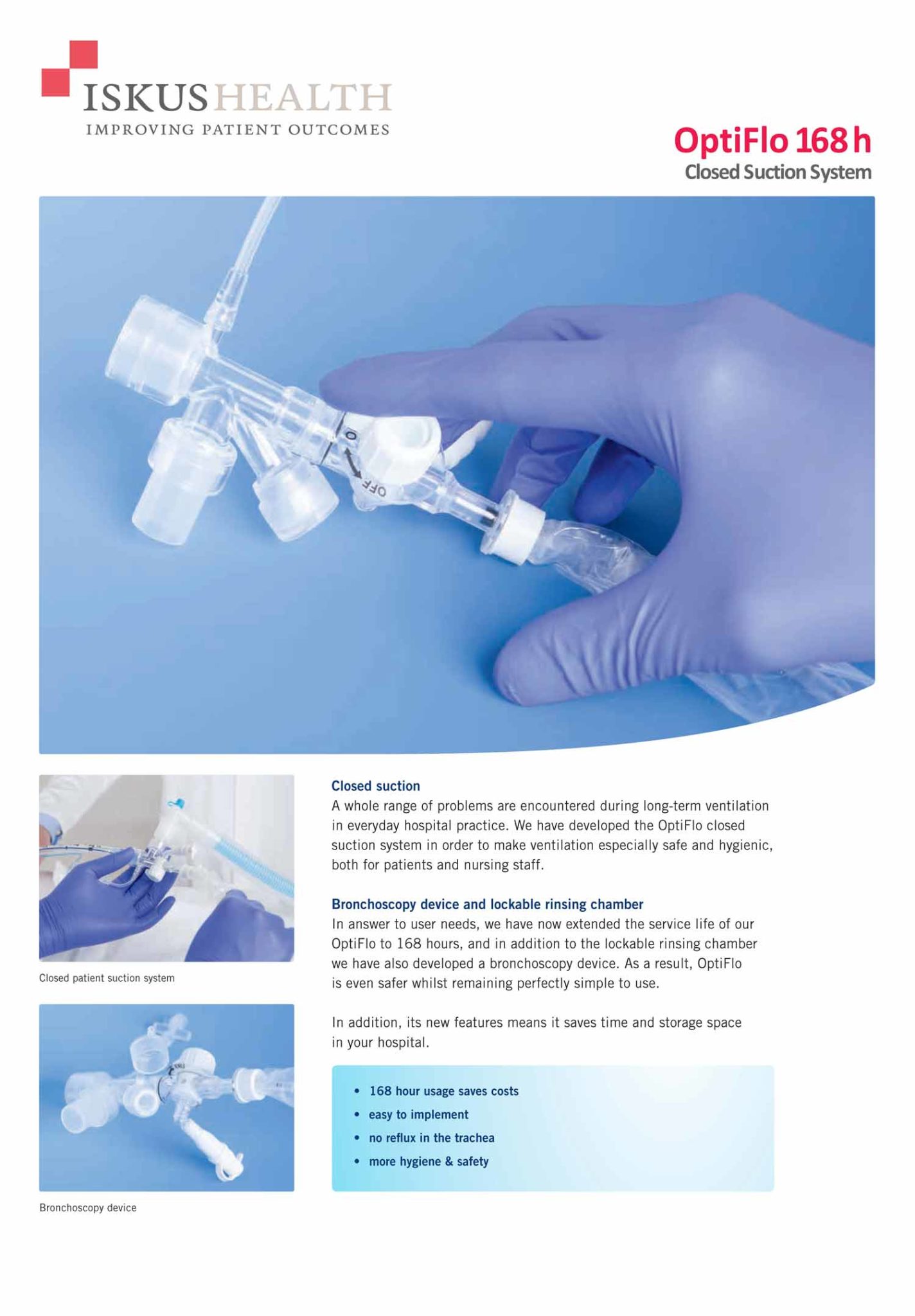 ISKUSHEALTH
IMPROVING PATIENT OUTCOMES

OptiFlo 168 h
Closed Suction System

O
OFF

Closed patient suction system

Bronchoscopy device

Closed suction
A whole range of problems are encountered during long-term ventilation in everyday hospital practice. We have developed the OptiFlo closed suction system in order to make ventilation especially safe and hygienic, both for patients and nursing staff.

Bronchoscopy device and lockable rinsing chamber
In answer to user needs, we have now extended the service life of our OptiFlo to 168 hours, and in addition to the lockable rinsing chamber we have also developed a bronchoscopy device. As a result, OptiFlo is even safer whilst remaining perfectly simple to use.

In addition, its new features means it saves time and storage space in your hospital.

• 168 hour usage saves costs
• easy to implement
• no reflux in the trachea
• more hygiene & safety