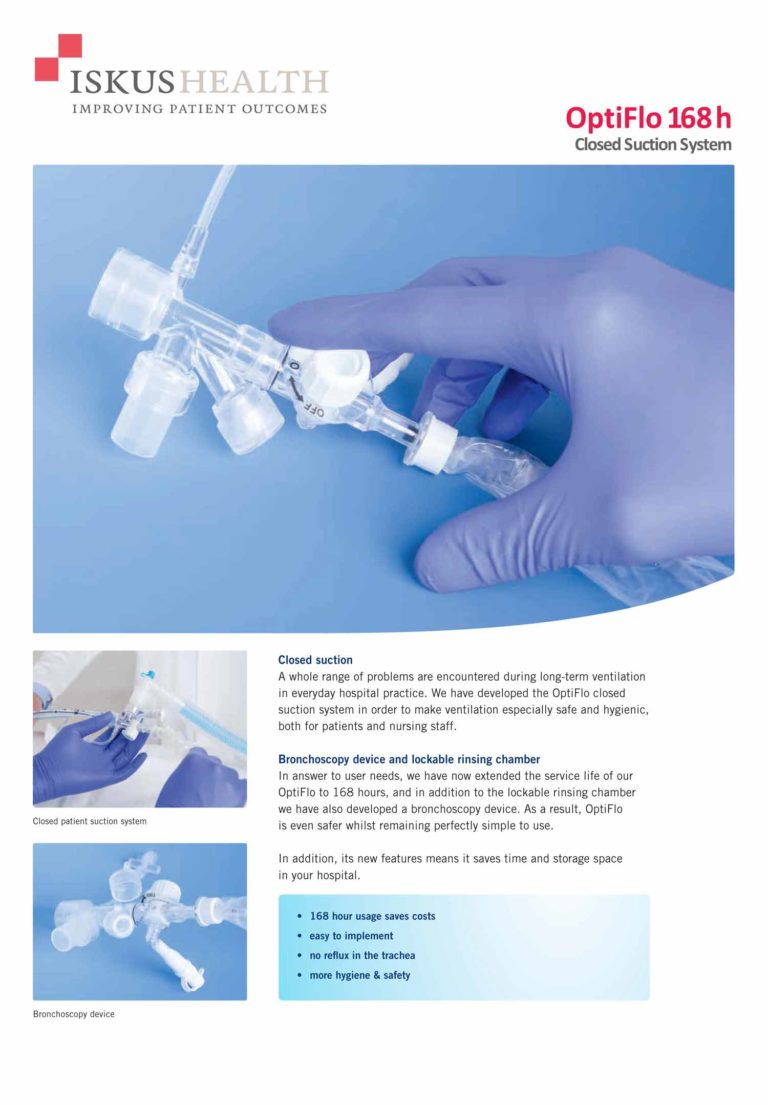 ISKUS HEALTH
IMPROVING PATIENT OUTCOMES

OptiFlo 168 h
Closed Suction System

O
OFF

Closed patient suction system

Bronchoscopy device

Closed suction
A whole range of problems are encountered during long-term ventilation in everyday hospital practice. We have developed the OptiFlo closed suction system in order to make ventilation especially safe and hygienic, both for patients and nursing staff.

Bronchoscopy device and lockable rinsing chamber
In answer to user needs, we have now extended the service life of our OptiFlo to 168 hours, and in addition to the lockable rinsing chamber we have also developed a bronchoscopy device. As a result, OptiFlo is even safer whilst remaining perfectly simple to use.

In addition, its new features means it saves time and storage space in your hospital.

• 168 hour usage saves costs
• easy to implement
• no reflux in the trachea
• more hygiene & safety