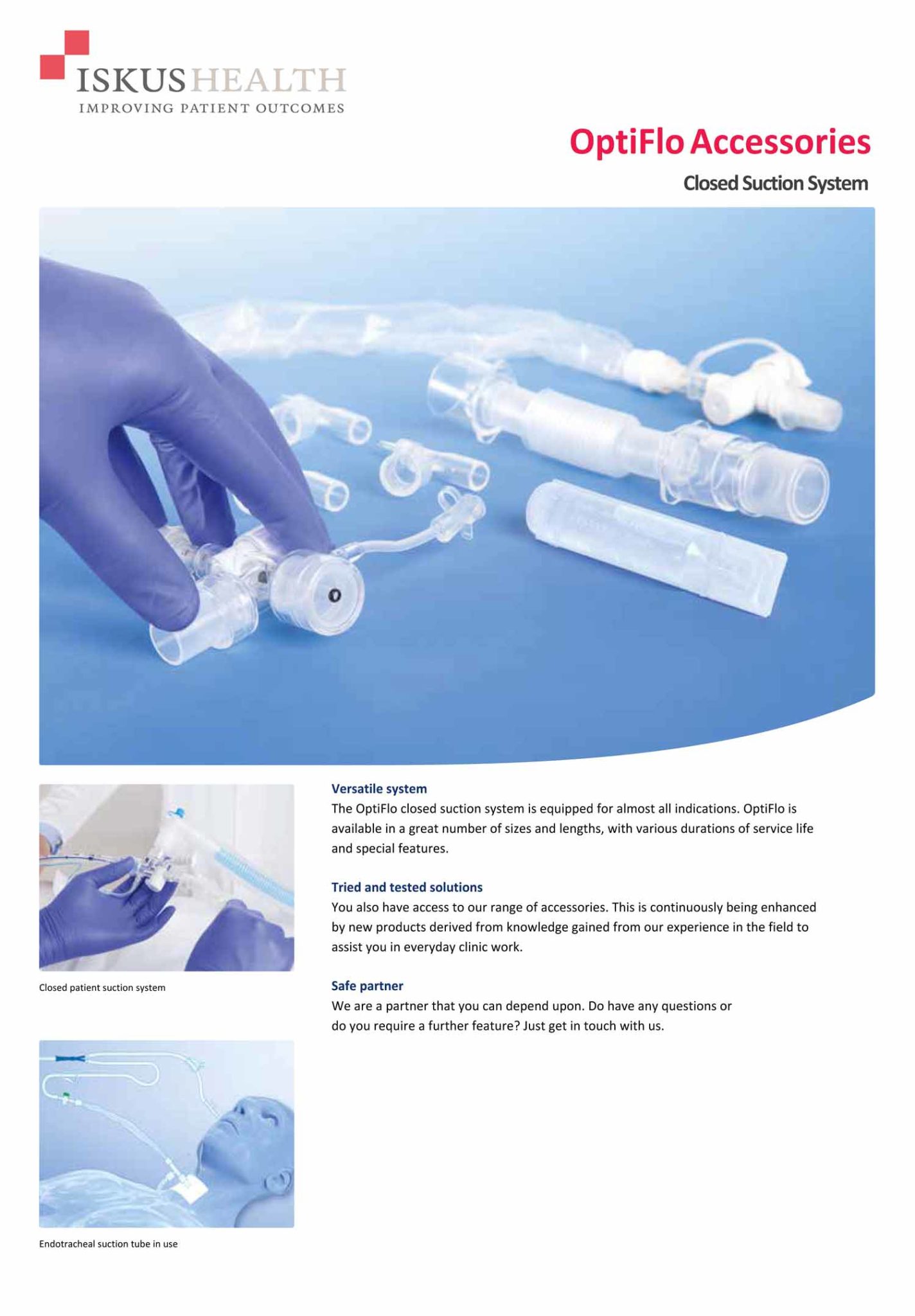 ISKUSHEALTH
IMPROVING PATIENT OUTCOMES

OptiFlo Accessories

Closed Suction System

Closed patient suction system

Endotracheal suction tube in use

Versatile system
The OptiFlo closed suction system is equipped for almost all indications. OptiFlo is available in a great number of sizes and lengths, with various durations of service life and special features.

Tried and tested solutions
You also have access to our range of accessories. This is continuously being enhanced by new products derived from knowledge gained from our experience in the field to assist you in everyday clinic work.

Safe partner
We are a partner that you can depend upon. Do have any questions or do you require a further feature? Just get in touch with us.