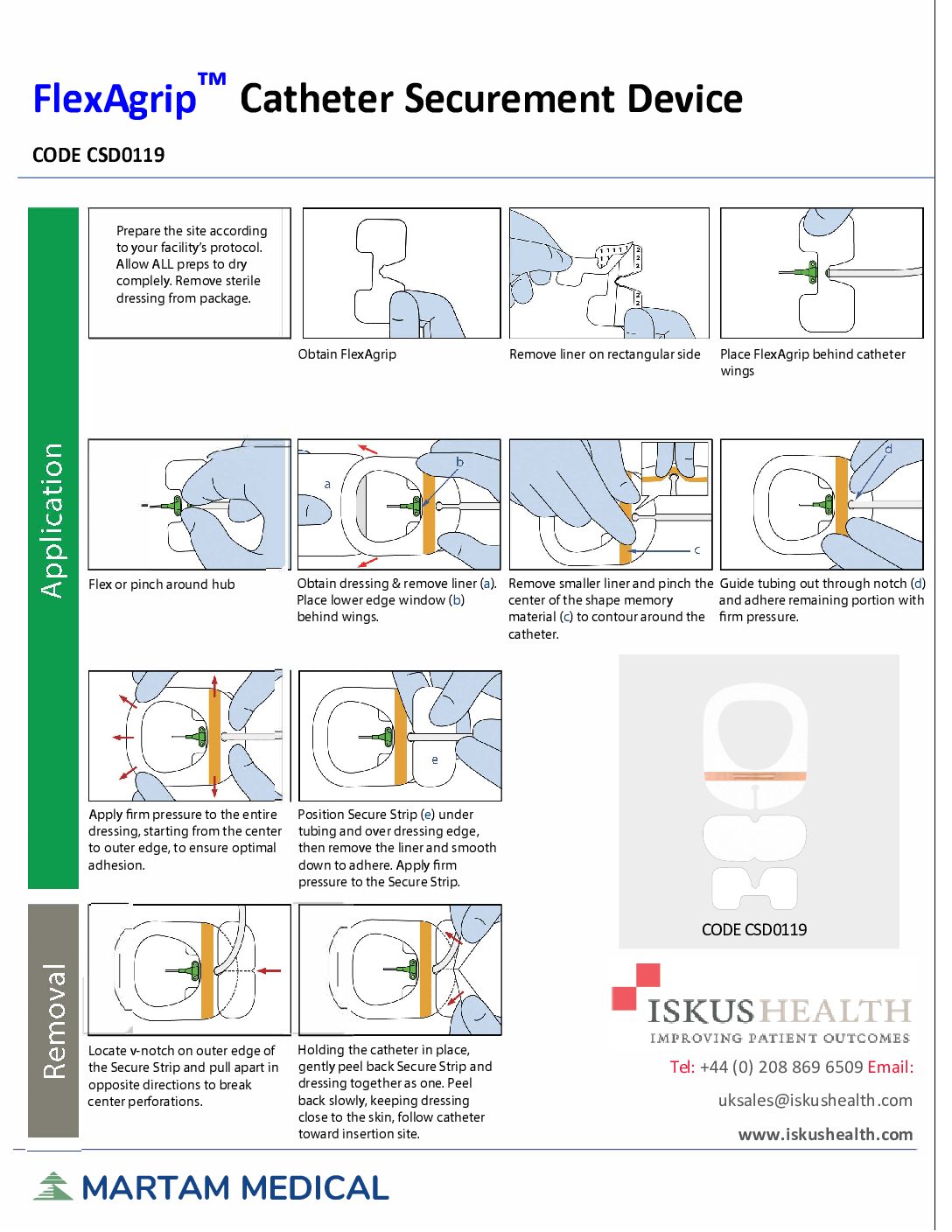 FlexAgrip™ Catheter Securement Device

CODE CSD0119

Application

Prepare the site according to your facility's protocol. Allow ALL preps to dry complely. Remove sterile dressing from package.

Obtain FlexAgrip

Remove liner on rectangular side

Place FlexAgrip behind catheter wings

Flex or pinch around hub

a

b

Obtain dressing & remove liner (a). Place lower edge window (b) behind wings.

c

Remove smaller liner and pinch the center of the shape memory material (c) to contour around the catheter.

d

Guide tubing out through notch (d) and adhere remaining portion with firm pressure.

Apply firm pressure to the entire dressing, starting from the center to outer edge, to ensure optimal adhesion.

e

Position Secure Strip (e) under tubing and over dressing edge, then remove the liner and smooth down to adhere. Apply firm pressure to the Secure Strip.

CODE CSD0119

Removal

Locate v-notch on outer edge of the Secure Strip and pull apart in opposite directions to break center perforations.

Holding the catheter in place, gently peel back Secure Strip and dressing together as one. Peel back slowly, keeping dressing close to the skin, follow catheter toward insertion site.

ISKUS HEALTH
IMPROVING PATIENT OUTCOMES
Tel: +44 (0) 208 869 6509 Email:
uksales@iskushealth.com
www.iskushealth.com

MARTAM MEDICAL